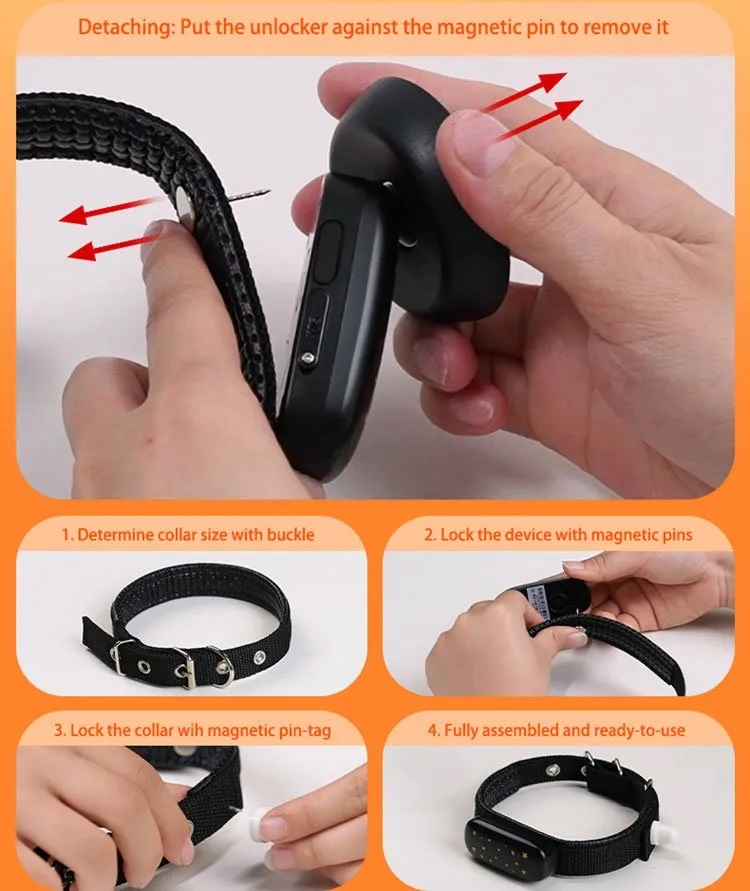 Detaching: Put the unlocker against the magnetic pin to remove it

1. Determine collar size with buckle

2. Lock the device with magnetic pins

3. Lock the collar wih magnetic pin-tag

4. Fully assembled and ready-to-use